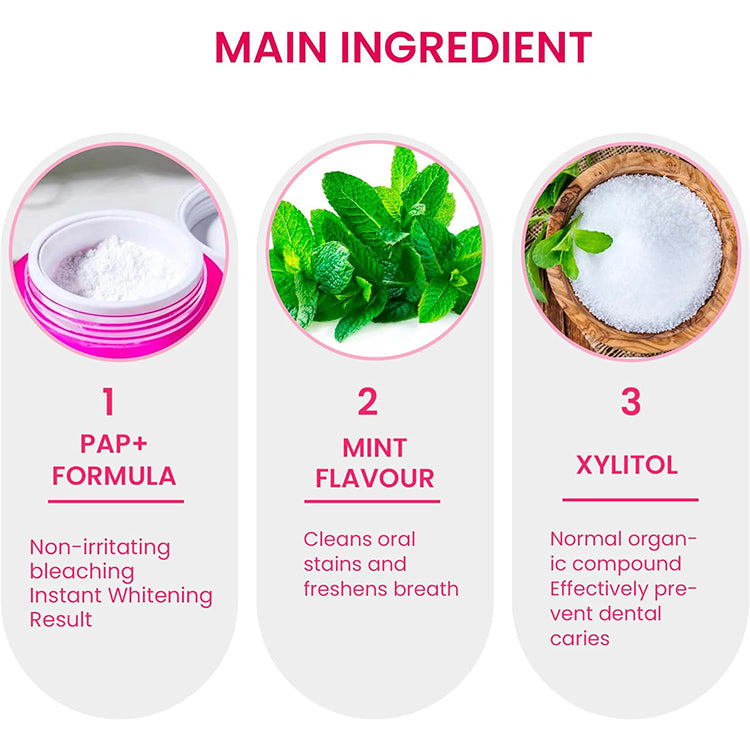 MAIN INGREDIENT

1
PAP+ FORMULA

Non-irritating bleaching Instant Whitening Result

2
MINT FLAVOUR

Cleans oral stains and freshens breath

3
XYLITOL

Normal organic compound Effectively prevent dental caries