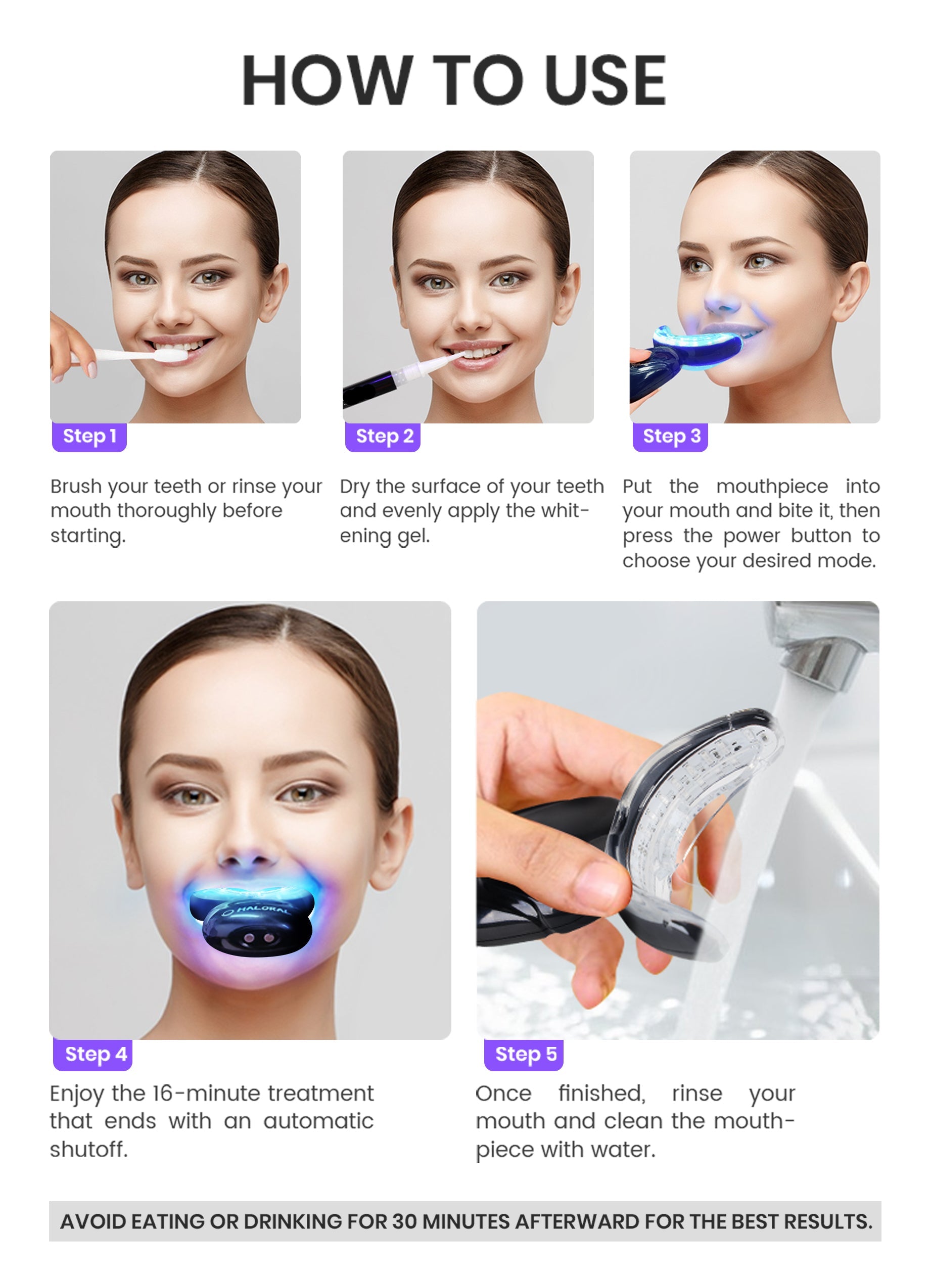 HOW TO USE

Step 1

Brush your teeth or rinse your mouth thoroughly before starting.

Step 2

Dry the surface of your teeth and evenly apply the whitening gel.

Step 3

Put the mouthpiece into your mouth and bite it, then press the power button to choose your desired mode.

HALORAL

Step 4

Enjoy the 16-minute treatment that ends with an automatic shutoff.

Step 5

Once finished, rinse your mouth and clean the mouthpiece with water.

AVOID EATING OR DRINKING FOR 30 MINUTES AFTERWARD FOR THE BEST RESULTS.